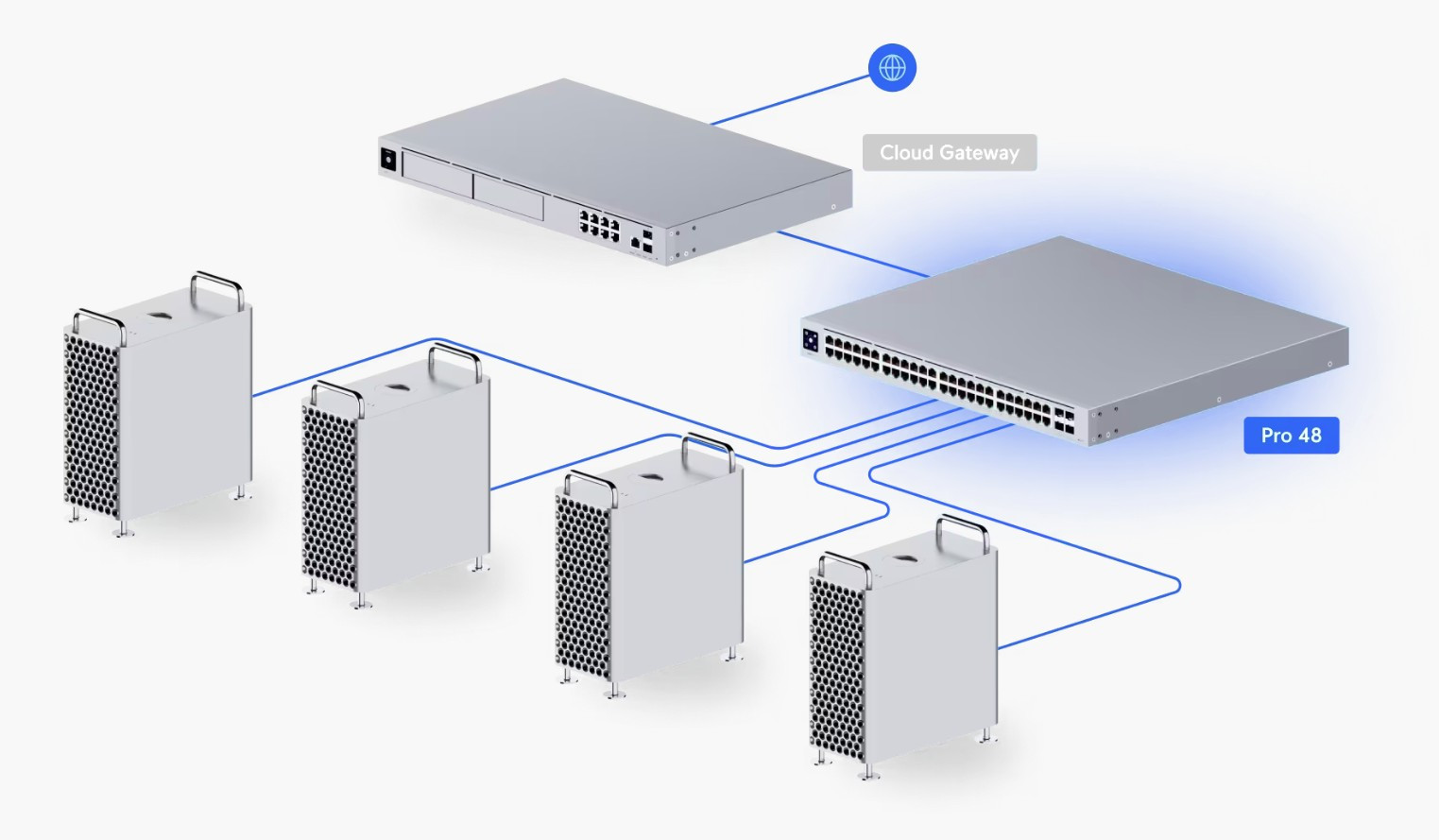 Cloud Gateway

Pro 48