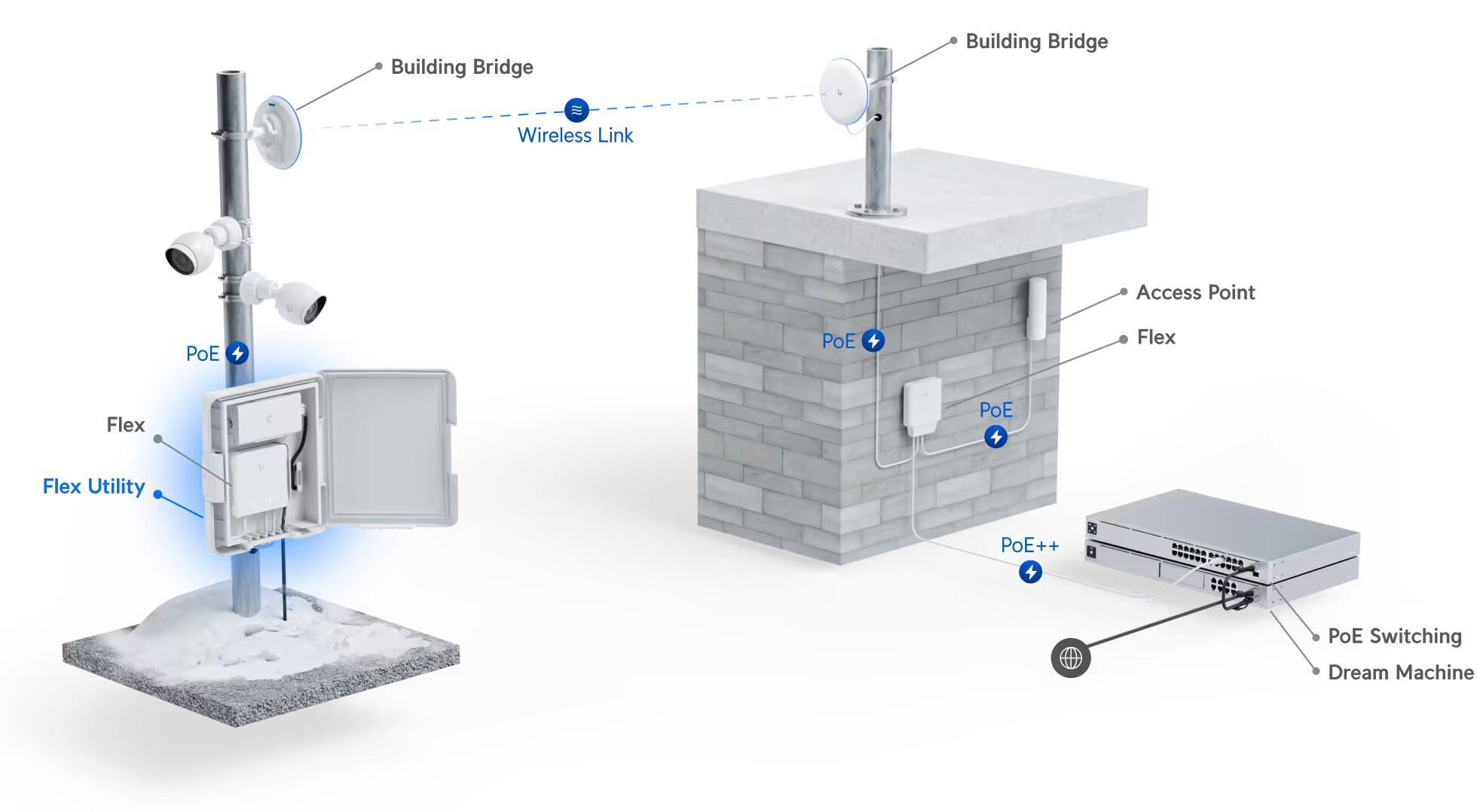 Building Bridge

Wireless Link

Building Bridge

PoE

Flex

Flex Utility

Access Point

Flex

PoE

PoE

PoE++

PoE Switching

Dream Machine