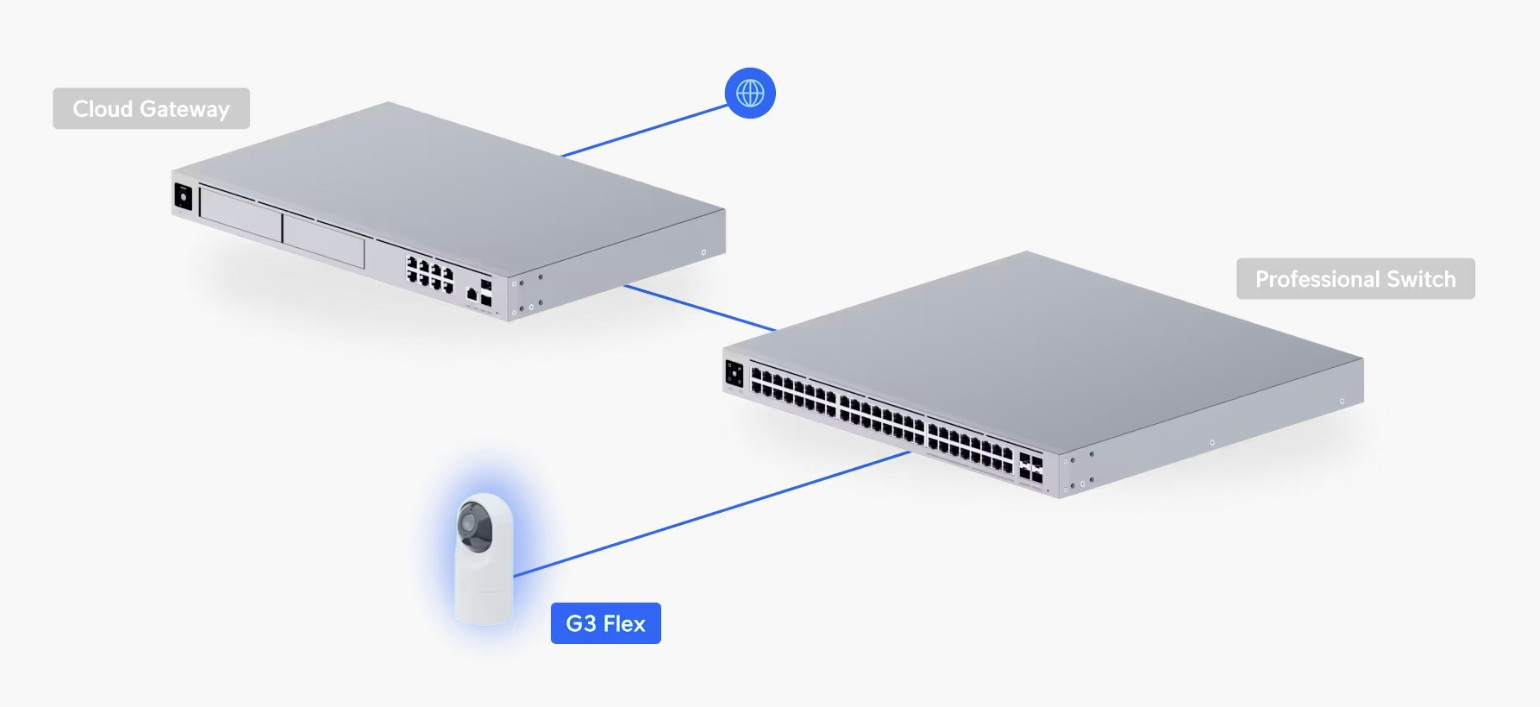 Cloud Gateway

Professional Switch

G3 Flex