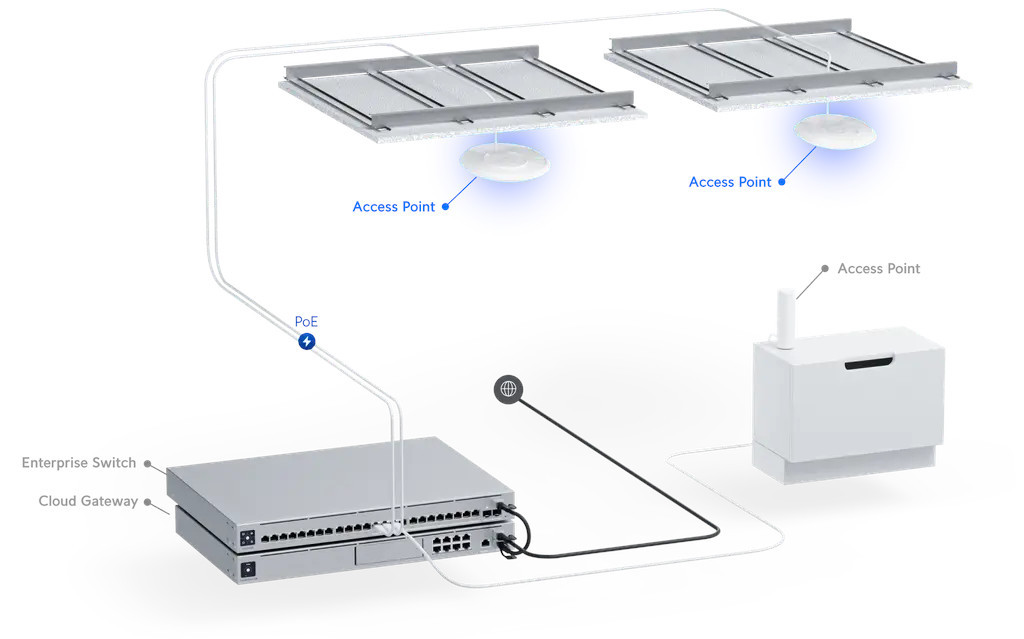 Access Point

Access Point

Access Point

PoE

Enterprise Switch

Cloud Gateway