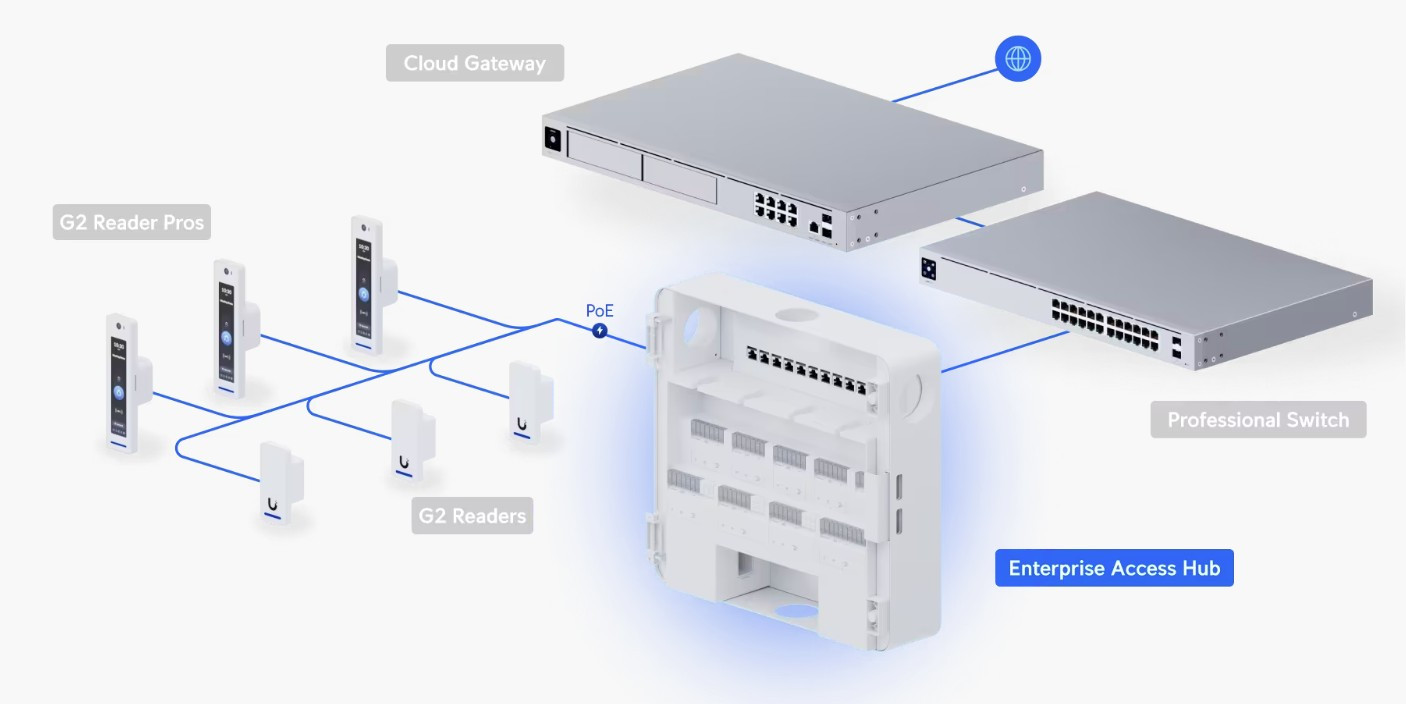 Cloud Gateway

G2 Reader Pros

PoE

Professional Switch

G2 Readers

Enterprise Access Hub